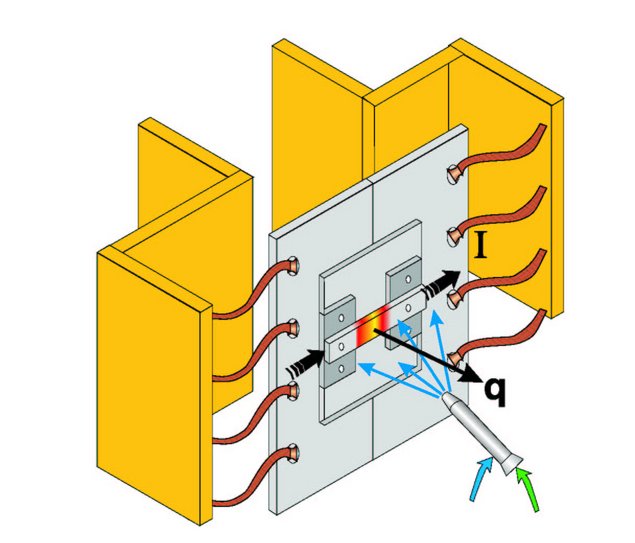 I

q